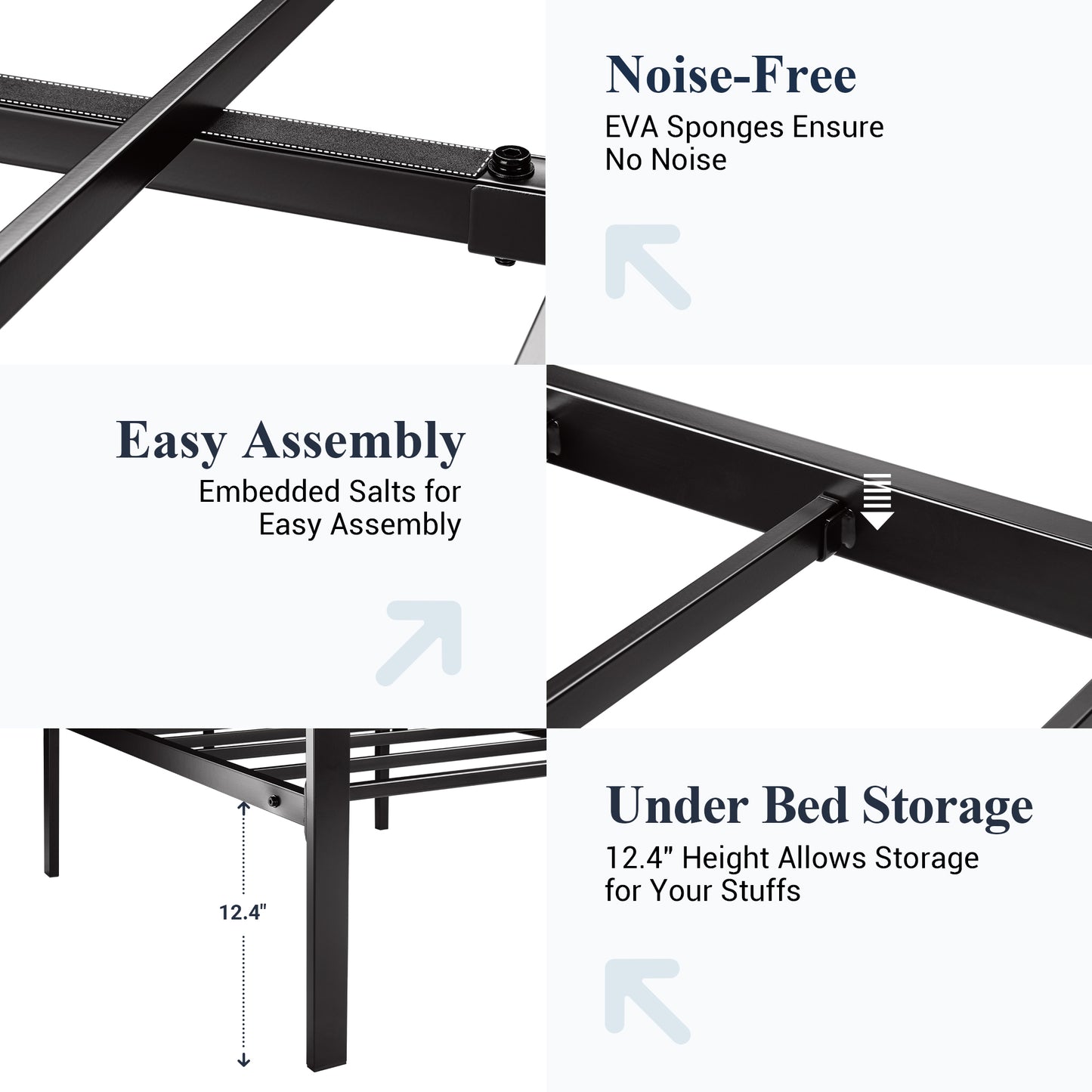 Noise-Free

EVA Sponges Ensure No Noise

Easy Assembly

Embedded Salts for Easy Assembly

12.4"

Under Bed Storage

12.4" Height Allows Storage for Your Stuffs