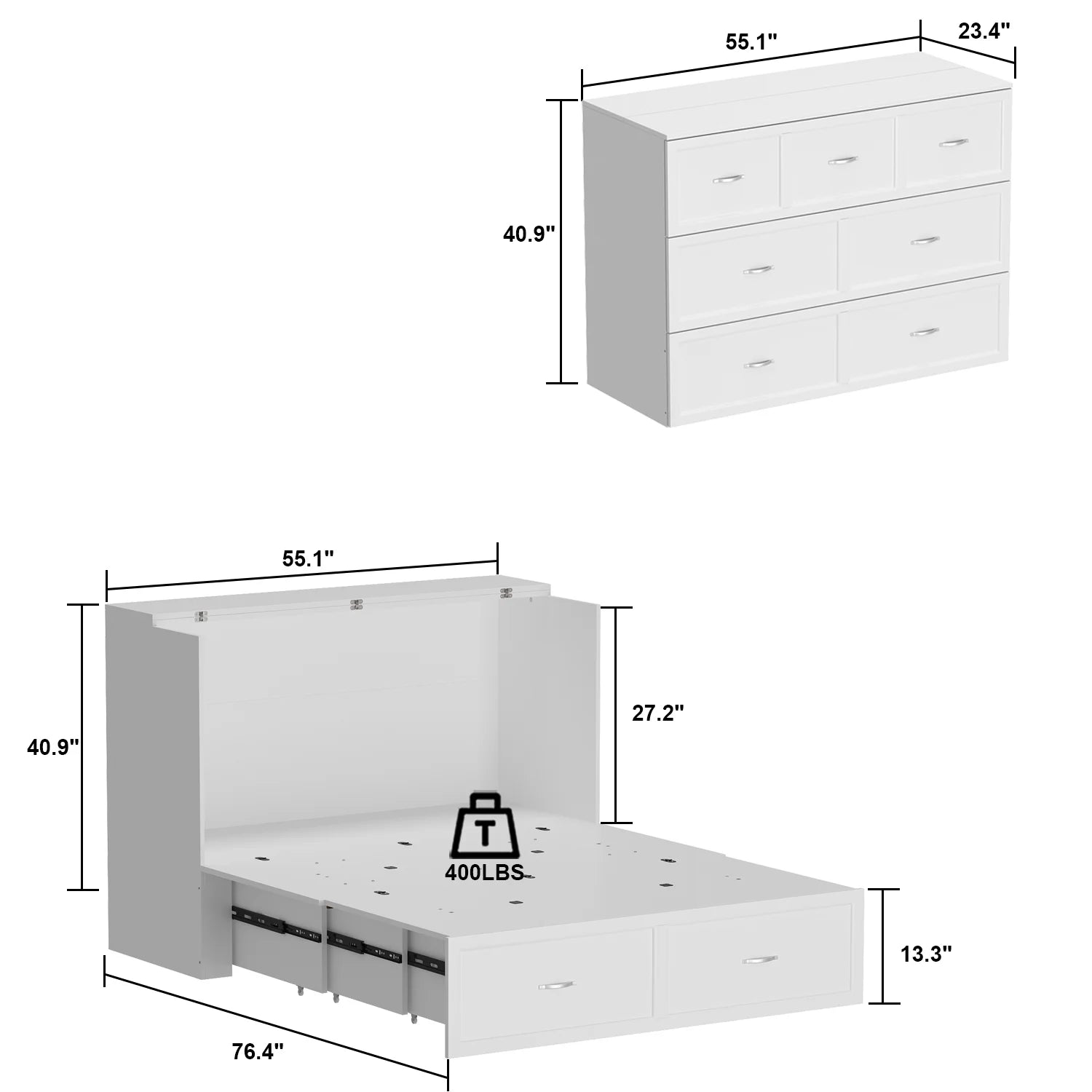 55.1"
23.4"
40.9"

55.1"
40.9"
27.2"
T
400LBS
13.3"
76.4"